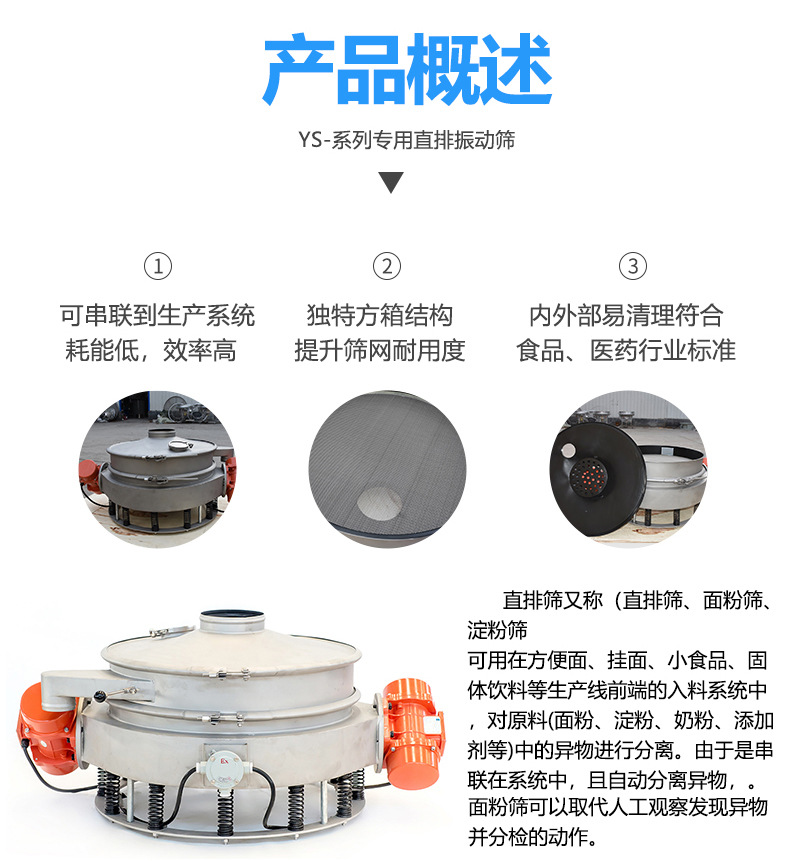 产品概述

YS-系列专用直排振动筛

①

可串联到生产系统
耗能低，效率高

②

独特方箱结构
提升筛网耐用度

③

内外部易清理符合
食品、医药行业标准

直排筛又称（直排筛、面粉筛、淀粉筛

可用在方便面、挂面、小食品、固体饮料等生产线前端的入料系统中，对原料(面粉、淀粉、奶粉、添加剂等)中的异物进行分离。由于是串联在系统中，且自动分离异物，。面粉筛可以取代人工观察发现异物并分检的动作。